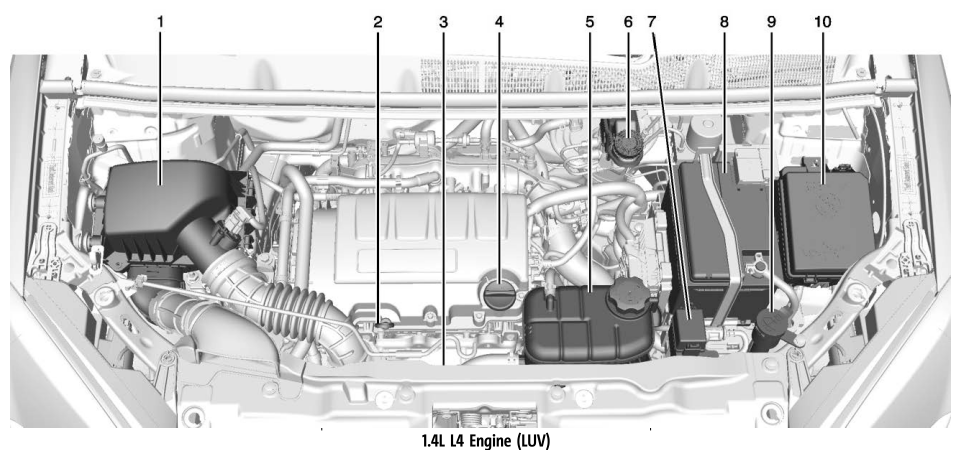 1 2 3 4 5 6 7 8 9 10

1.4L L4 Engine (LUV)